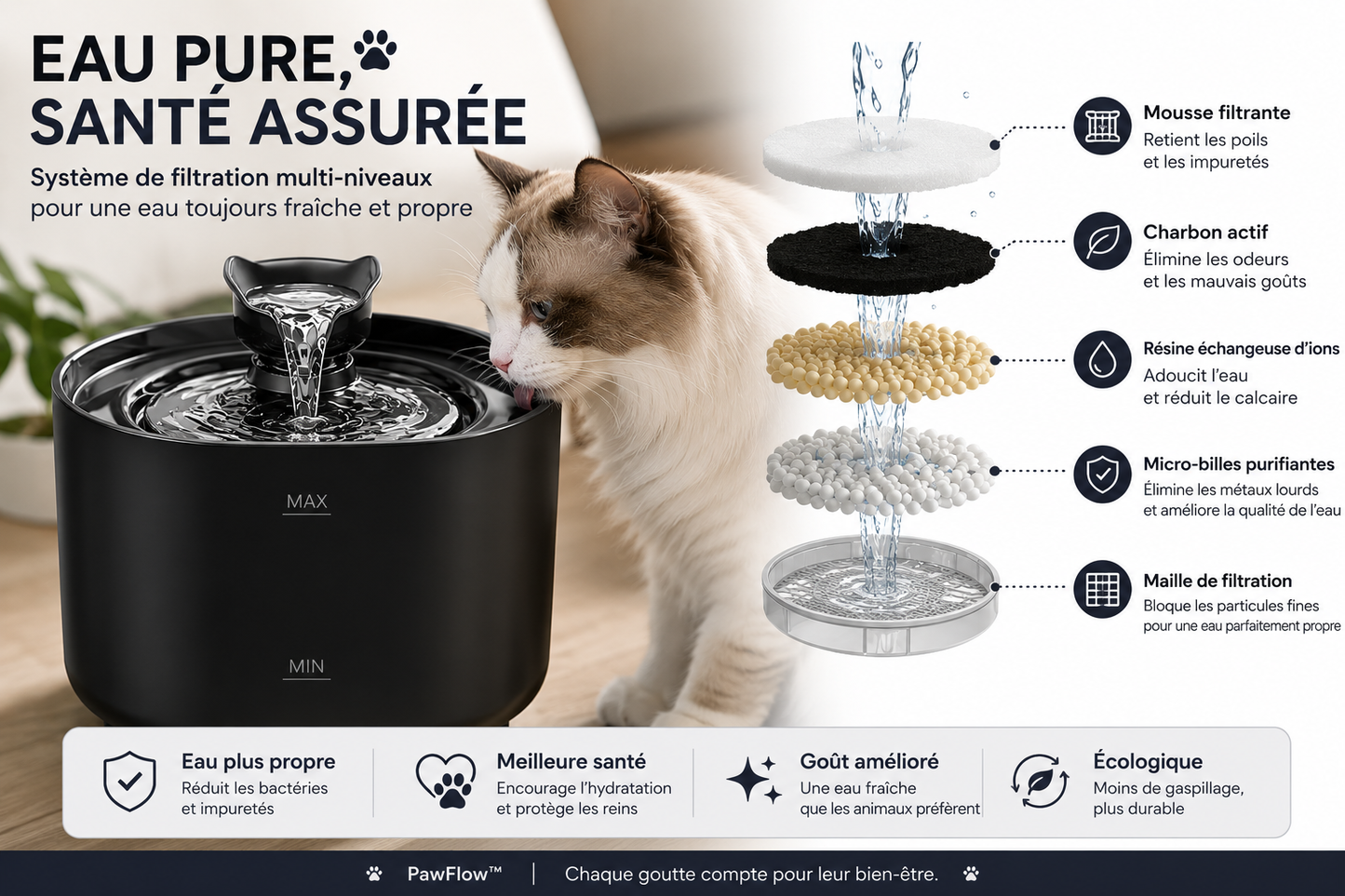 EAU PURE,
SANTÉ ASSURÉE

Système de filtration multi-niveaux
pour une eau toujours fraîche et propre

MAX

MIN

Mousse filtrante
Retient les poils
et les impuretés

Charbon actif
Élimine les odeurs
et les mauvais goûts

Résine échangeuse d'ions
Adoucit l'eau
et réduit le calcaire

Micro-billes purifiantes
Élimine les métaux lourds
et améliore la qualité de l'eau

Maille de filtration
Bloque les particules fines
pour une eau parfaitement propre

Eau plus propre
Réduit les bactéries
et impuretés

Meilleure santé
Encourage l'hydratation
et protège les reins

Goût amélioré
Une eau fraîche
que les animaux préfèrent

Écologique
Moins de gaspillage,
plus durable

PawFlow™ | Chaque goutte compte pour leur bien-être.